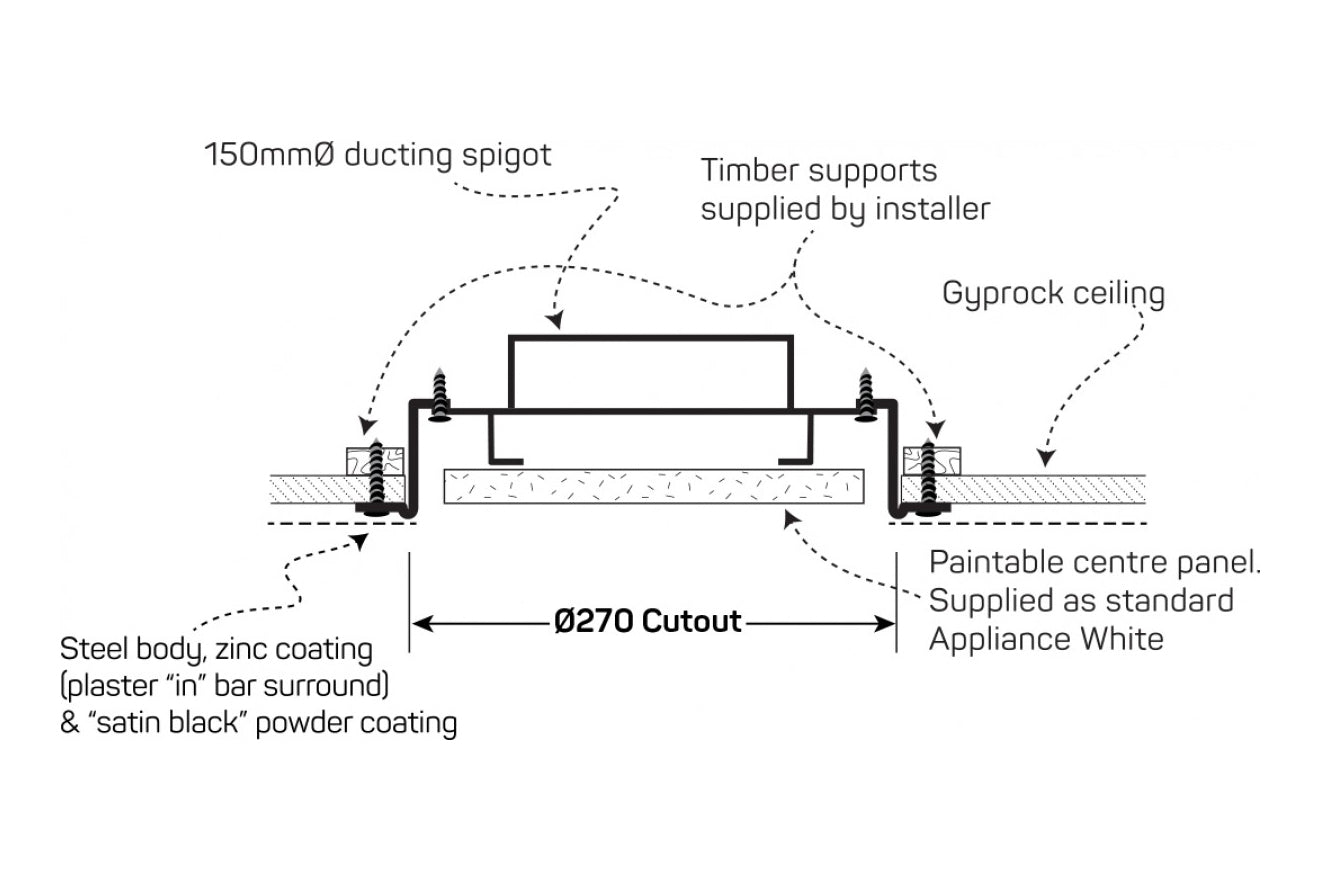 150mmØ ducting spigot

Timber supports supplied by installer

Gyprock ceiling

Paintable centre panel. Supplied as standard Appliance White

Ø270 Cutout

Steel body, zinc coating (plaster "in" bar surround) & "satin black" powder coating